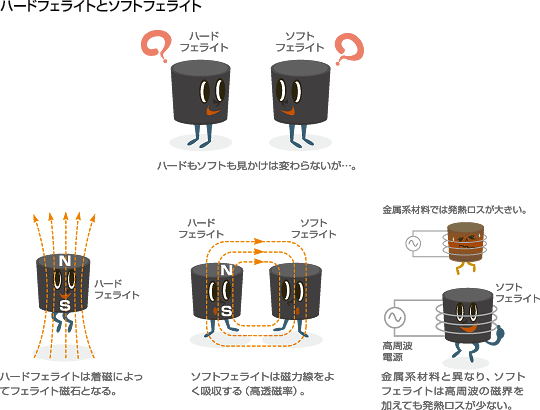 ハードフェライトとソフトフェライト

ハード
フェライト

ソフト
フェライト

ハードもソフトも見かけは変わらないが…。

N
S
ハード
フェライト

ハードフェライトは着磁によってフェライト磁石となる。

ハード
フェライト

ソフト
フェライト

N
S

ソフトフェライトは磁力線をよく吸収する（高透磁率）。

金属系材料では発熱ロスが大きい。

ソフト
フェライト

高周波
電源

金属系材料と異なり、ソフトフェライトは高周波の磁界を加えても発熱ロスが少ない。